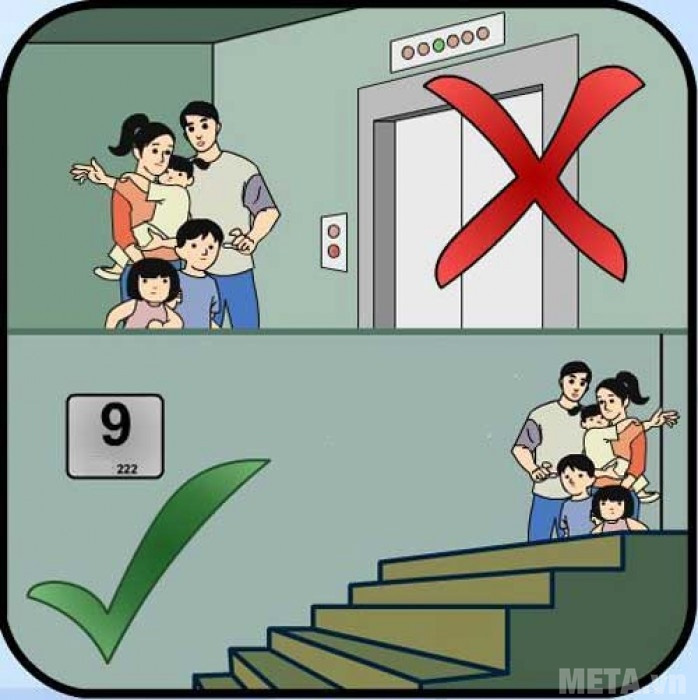 9
222

META.vn