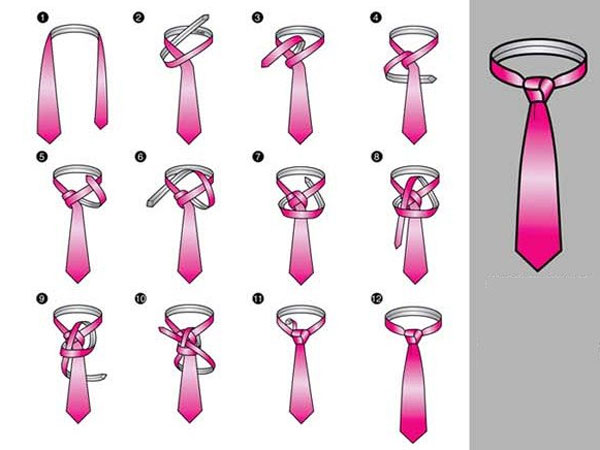 1

2

3

4

5

6

7

8

9

10

11

12