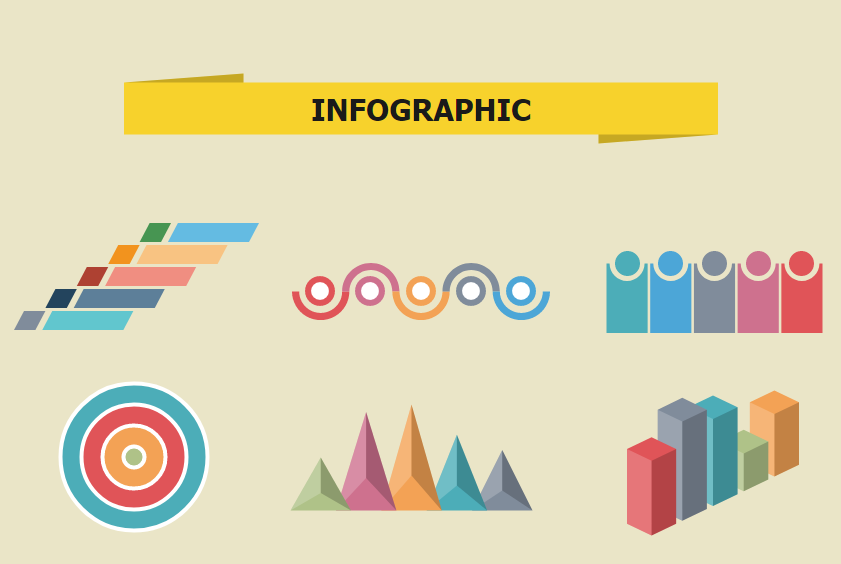 INFOGRAPHIC