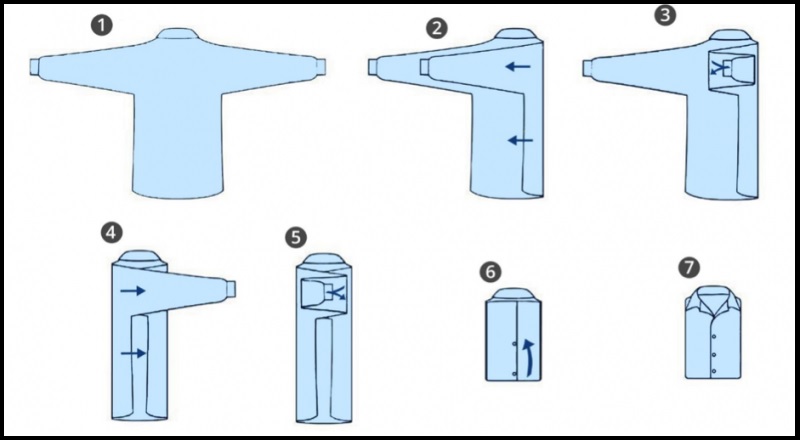 1

2

3

4

5

6

7