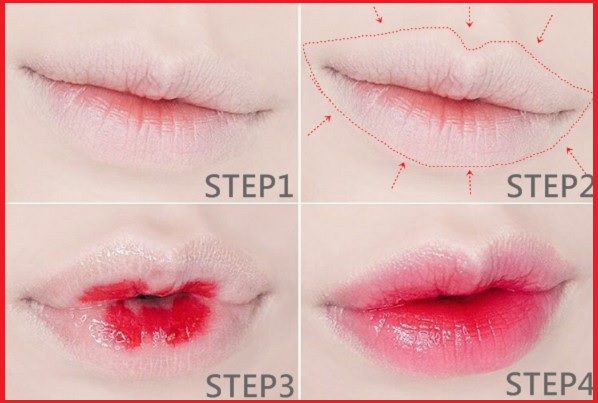 STEP1

STEP2

STEP3

STEP4