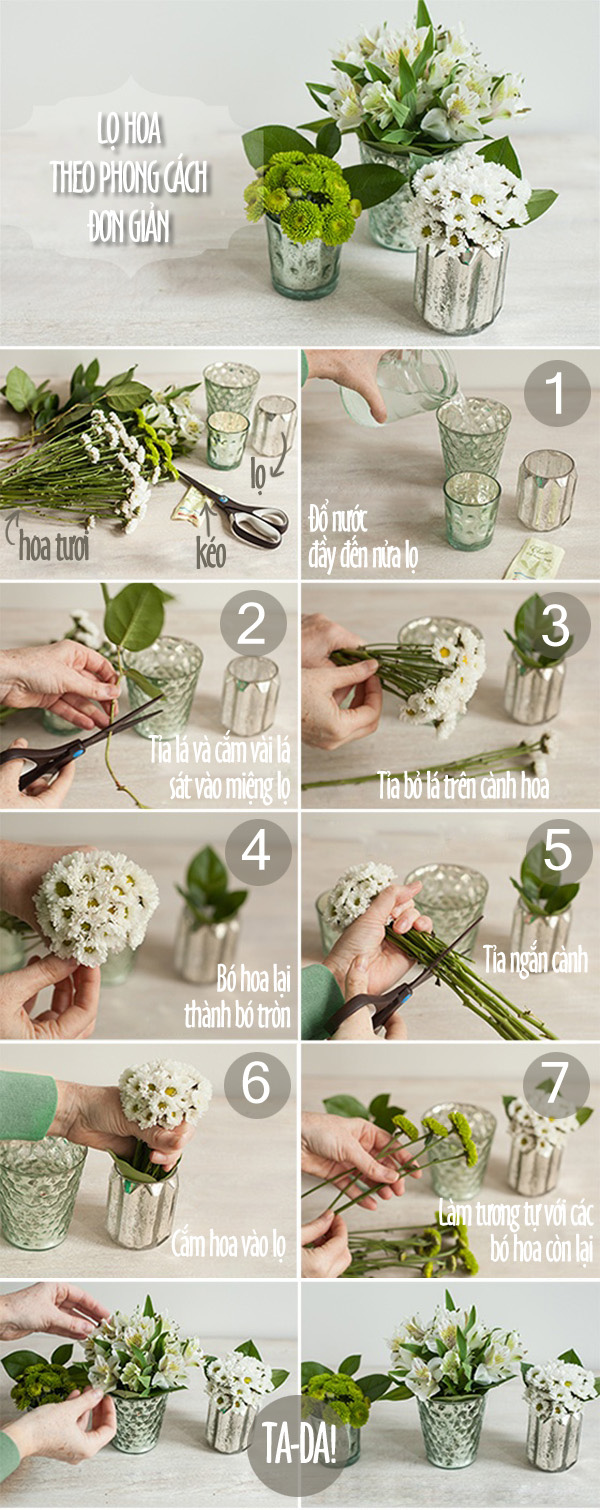 LỌ HOA THEO PHONG CÁCH ĐƠN GIẢN

hoa tươi

kéo

lọ

1

Đổ nước đầy đến nửa lọ

2

Tỉa lá và cắm vài lá sát vào miệng lọ

3

Tỉa bỏ lá trên cành hoa

4

Bó hoa lại thành bó tròn

5

Tỉa ngắn cành

6

Cắm hoa vào lọ

7

Làm tương tự với các bó hoa còn lại

TA-DA!